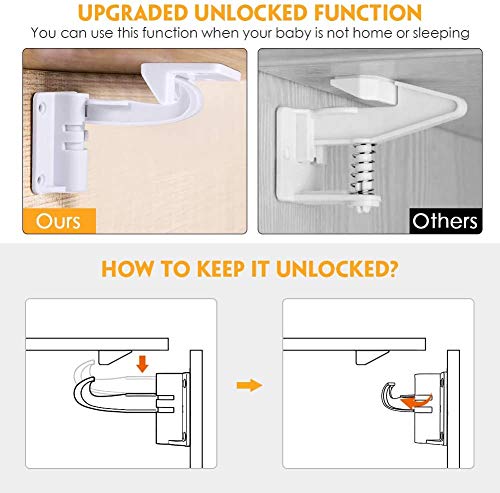 UPGRADED UNLOCKED FUNCTION
You can use this function when your baby is not home or sleeping

Ours

Others

HOW TO KEEP IT UNLOCKED?