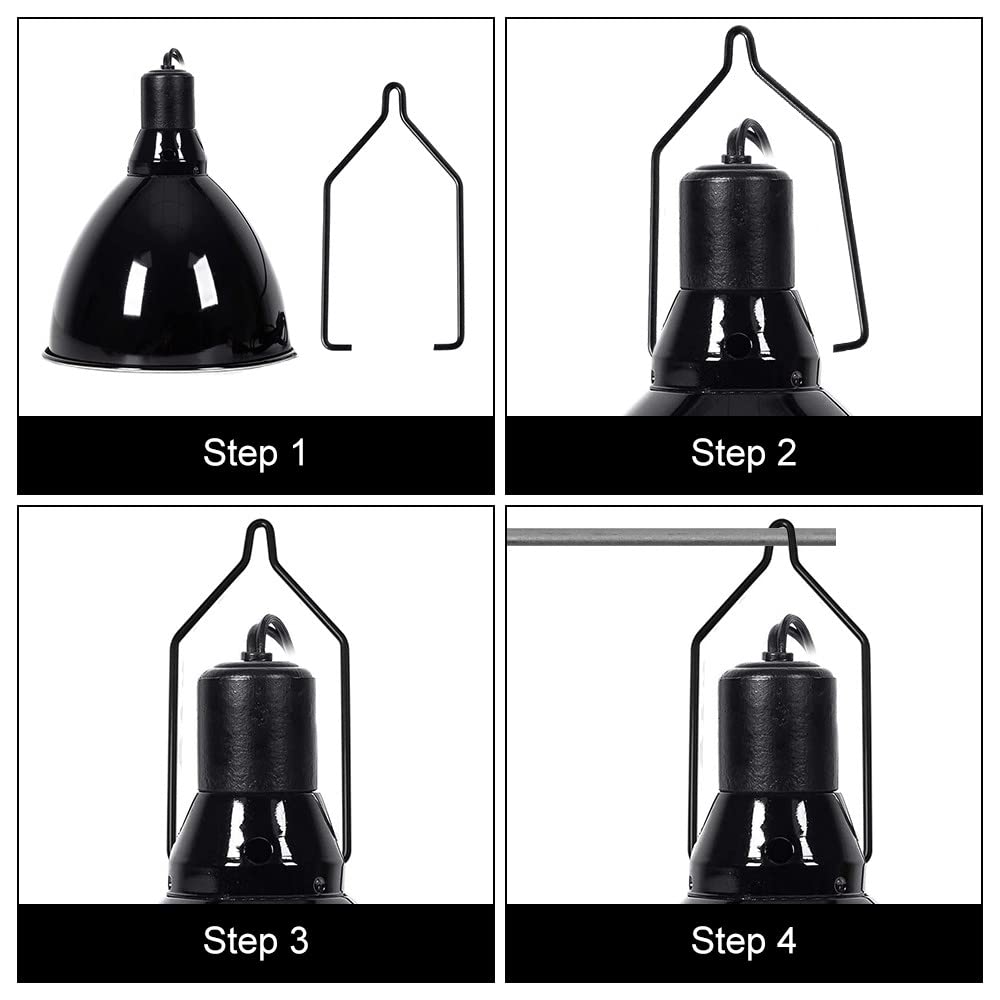 Step 1

Step 2

Step 3

Step 4