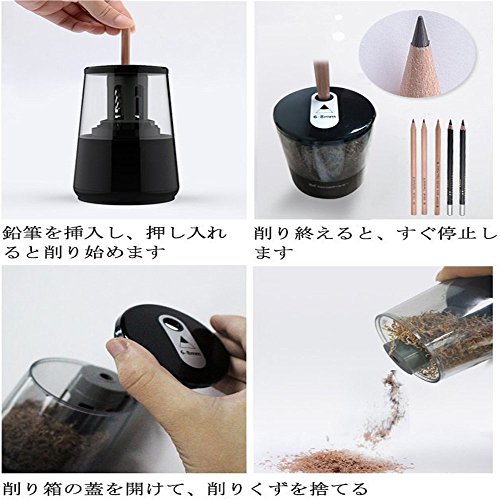 6-8mm

鉛筆を挿入し、押し入れると削り始めます

削り終えると、すぐ停止します

6-8mm

削り箱の蓋を開けて、削りくずを捨てる