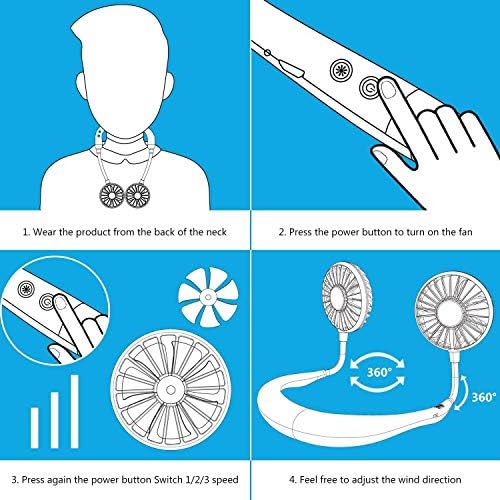 1. Wear the product from the back of the neck

2. Press the power button to turn on the fan

3. Press again the power button Switch 1/2/3 speed

360°

360°

4. Feel free to adjust the wind direction