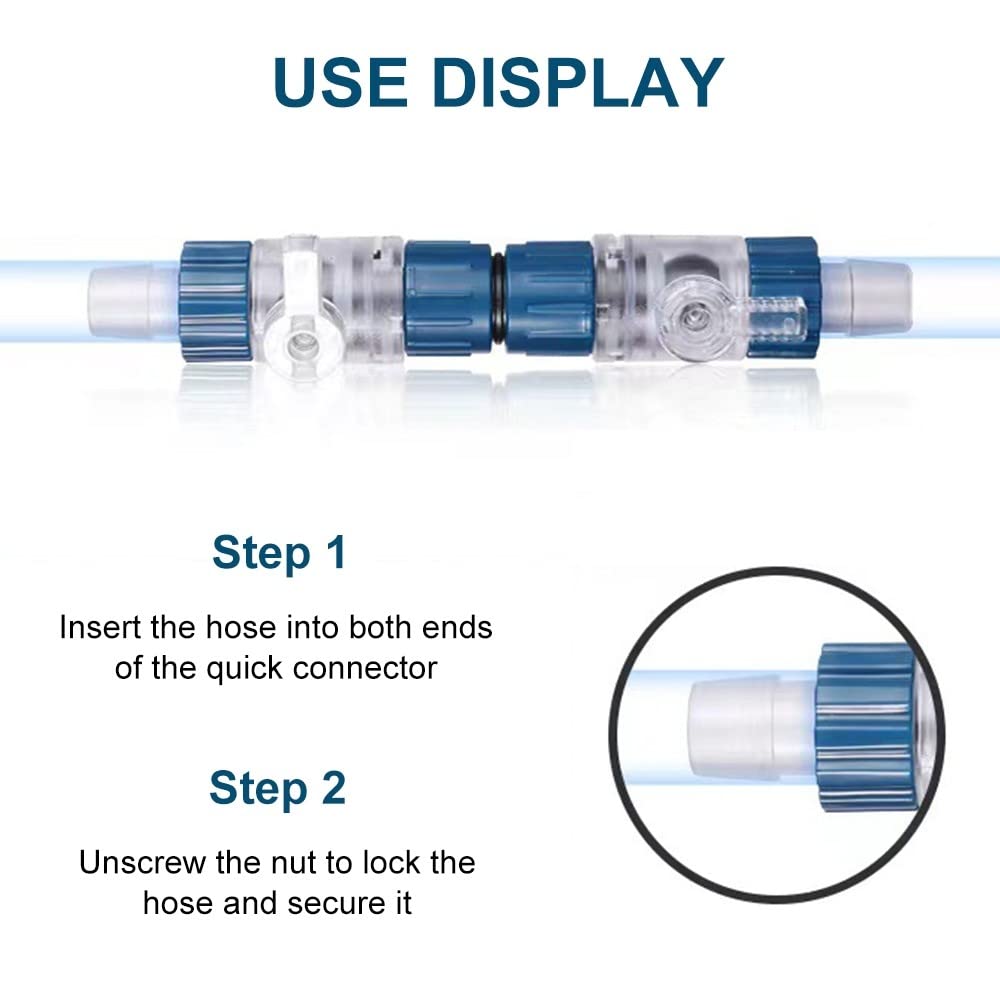 USE DISPLAY

Step 1

Insert the hose into both ends of the quick connector

Step 2

Unscrew the nut to lock the hose and secure it