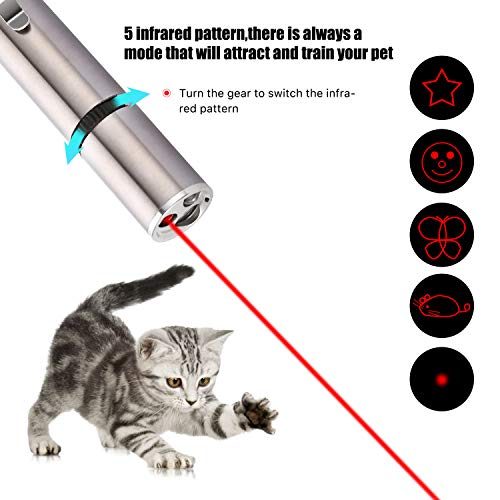 5 infrared pattern,there is always a mode that will attract and train your pet

Turn the gear to switch the infrared pattern