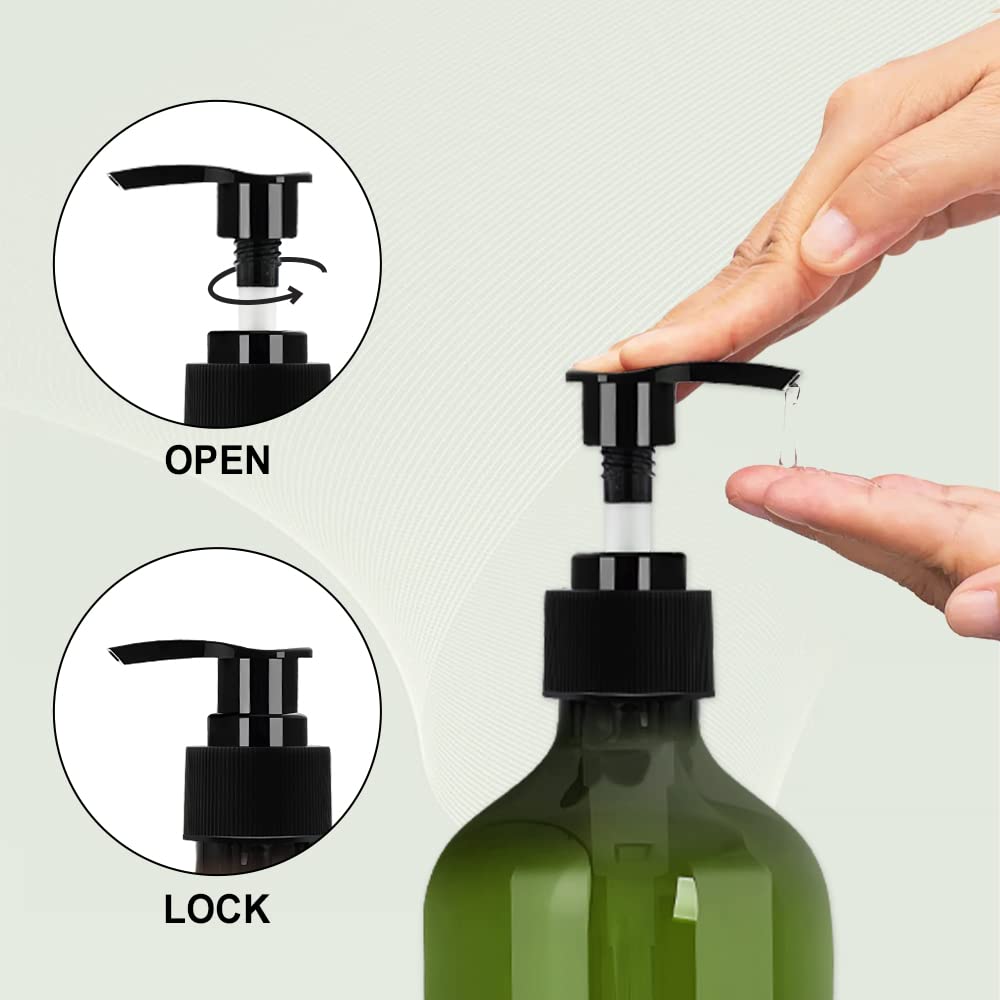 OPEN

LOCK