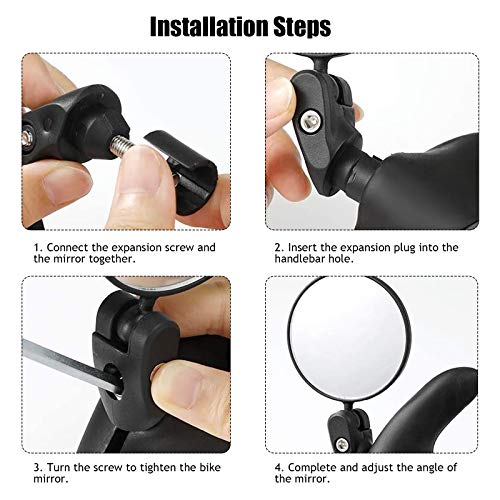 Installation Steps

1. Connect the expansion screw and the mirror together.

2. Insert the expansion plug into the handlebar hole.

3. Turn the screw to tighten the bike mirror.

4. Complete and adjust the angle of the mirror.