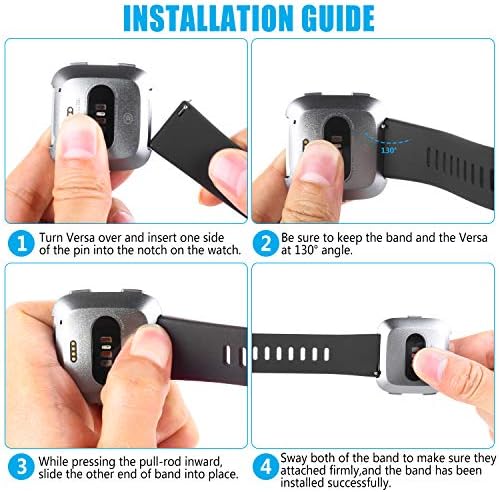 INSTALLATION GUIDE

130°

1 Turn Versa over and insert one side of the pin into the notch on the watch.

2 Be sure to keep the band and the Versa at 130° angle.

3 While pressing the pull-rod inward, slide the other end of band into place.

4 Sway both of the band to make sure they attached firmly,and the band has been installed successfully.