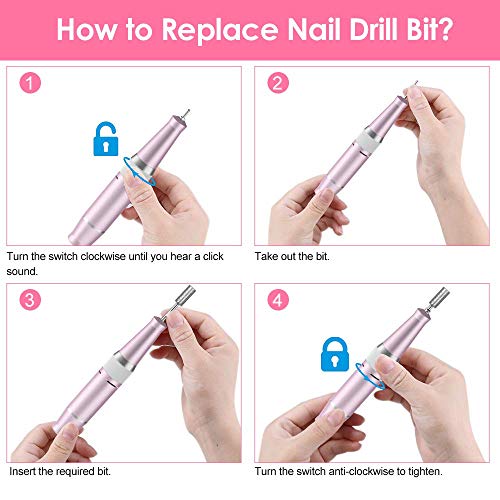 How to Replace Nail Drill Bit?

1

Turn the switch clockwise until you hear a click sound.

2

Take out the bit.

3

Insert the required bit.

4

Turn the switch anti-clockwise to tighten.