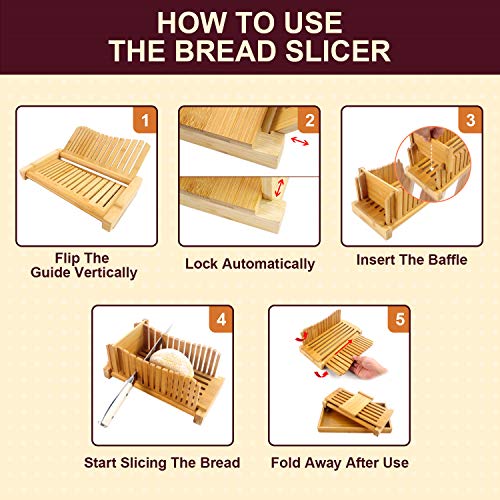 HOW TO USE
THE BREAD SLICER

1

Flip The Guide Vertically

2

Lock Automatically

3

Insert The Baffle

4

Start Slicing The Bread

5

Fold Away After Use