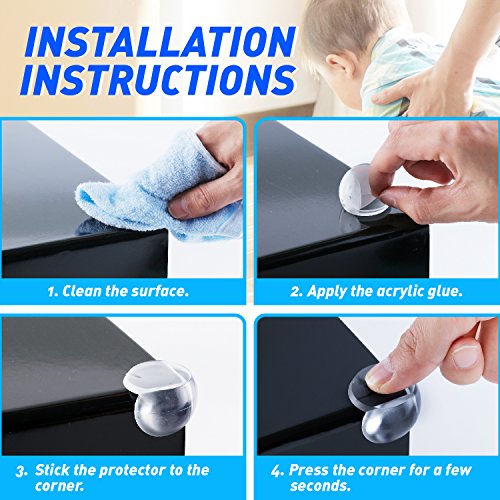 INSTALLATION INSTRUCTIONS

1. Clean the surface.

2. Apply the acrylic glue.

3. Stick the protector to the corner.

4. Press the corner for a few seconds.