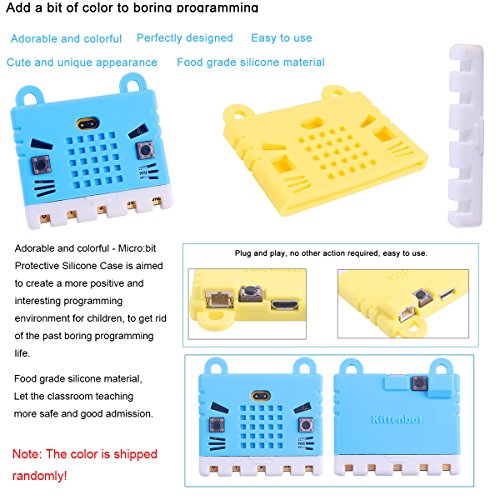 Add a bit of color to boring programming

Adorable and colorful Perfectly designed Easy to use

Cute and unique appearance Food grade silicone material

Adorable and colorful - Micro:bit Protective Silicone Case is aimed to create a more positive and interesting programming environment for children, to get rid of the past boring programming life.

Food grade silicone material, Let the classroom teaching more safe and good admission.

Note: The color is shipped randomly!

Plug and play, no other action required, easy to use.

Kittenbot