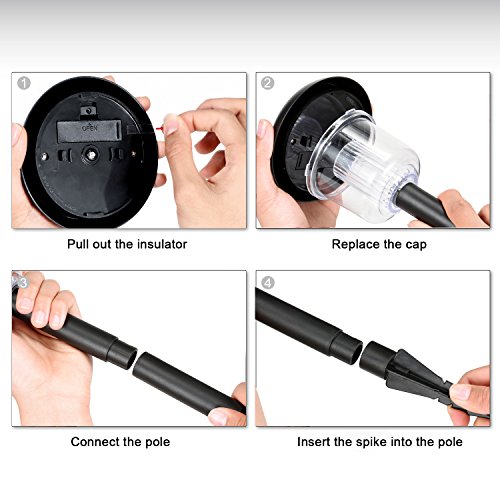 1
OPEN
Pull out the insulator

2
Replace the cap

3
Connect the pole

4
Insert the spike into the pole