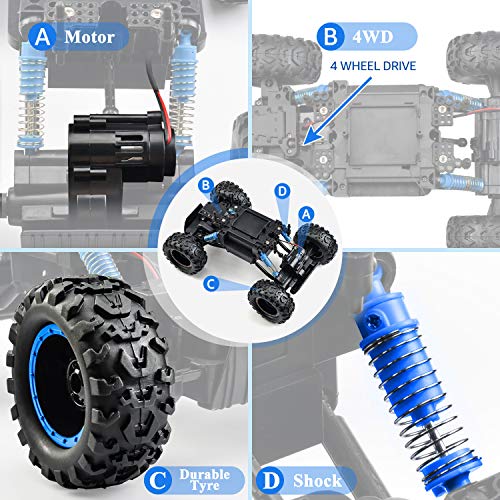 A Motor

B 4WD

4 WHEEL DRIVE

B

D

A

C

C Durable Tyre

D Shock