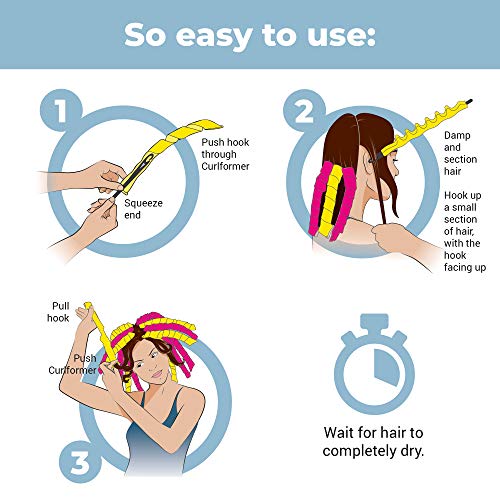 So easy to use:

1

Push hook through Curlformer

Squeeze end

2

Damp and section hair

Hook up a small section of hair, with the hook facing up

Pull hook

Push Curlformer

3

Wait for hair to completely dry.