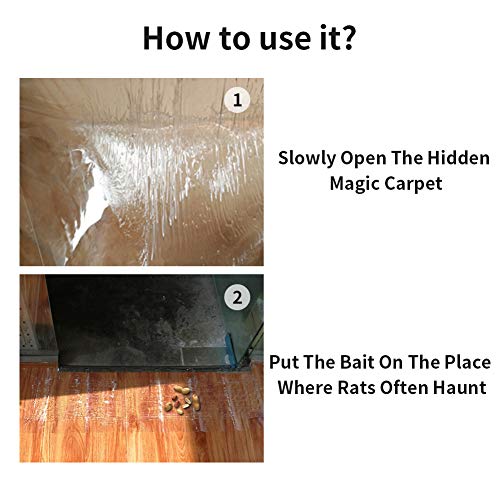 How to use it?

1

Slowly Open The Hidden Magic Carpet

2

Put The Bait On The Place Where Rats Often Haunt