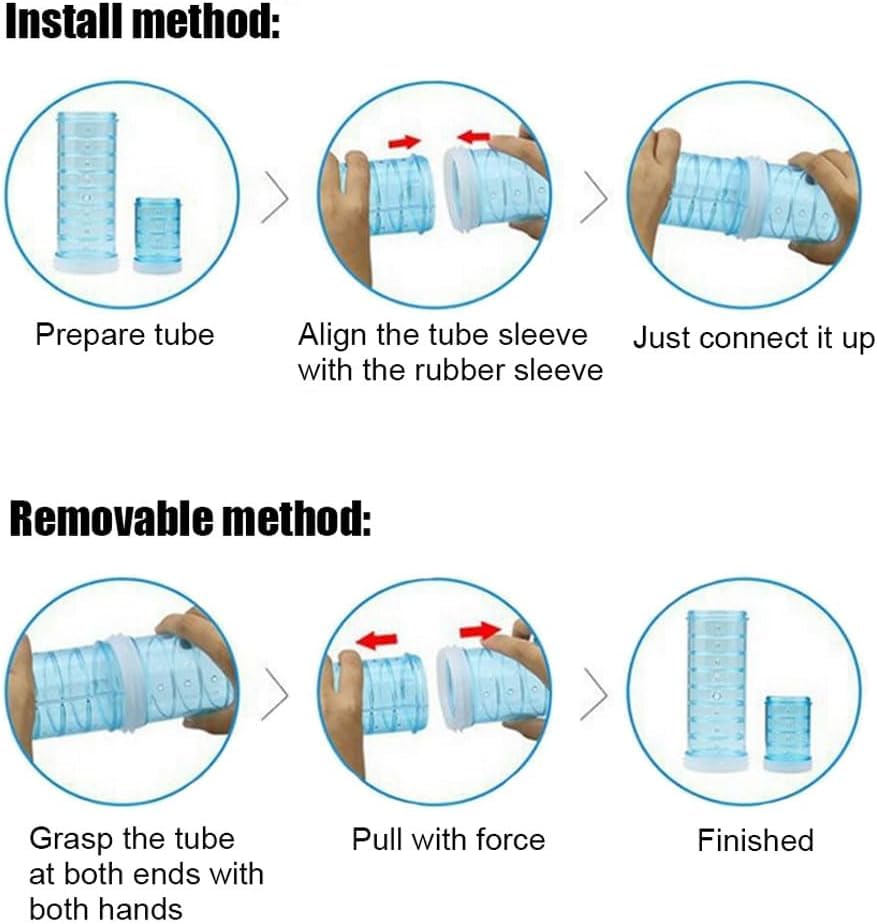 Install method:

Prepare tube

Align the tube sleeve with the rubber sleeve

Just connect it up

Removable method:

Grasp the tube at both ends with both hands

Pull with force

Finished