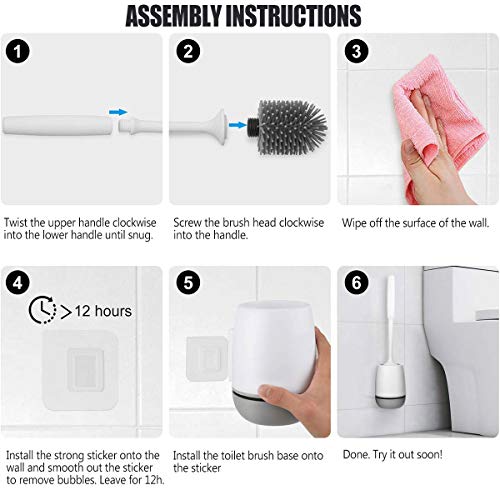 ASSEMBLY INSTRUCTIONS

1

Twist the upper handle clockwise into the lower handle until snug.

2

Screw the brush head clockwise into the handle.

3

Wipe off the surface of the wall.

4

>12 hours

Install the strong sticker onto the wall and smooth out the sticker to remove bubbles. Leave for 12h.

5

Install the toilet brush base onto the sticker

6

Done. Try it out soon!