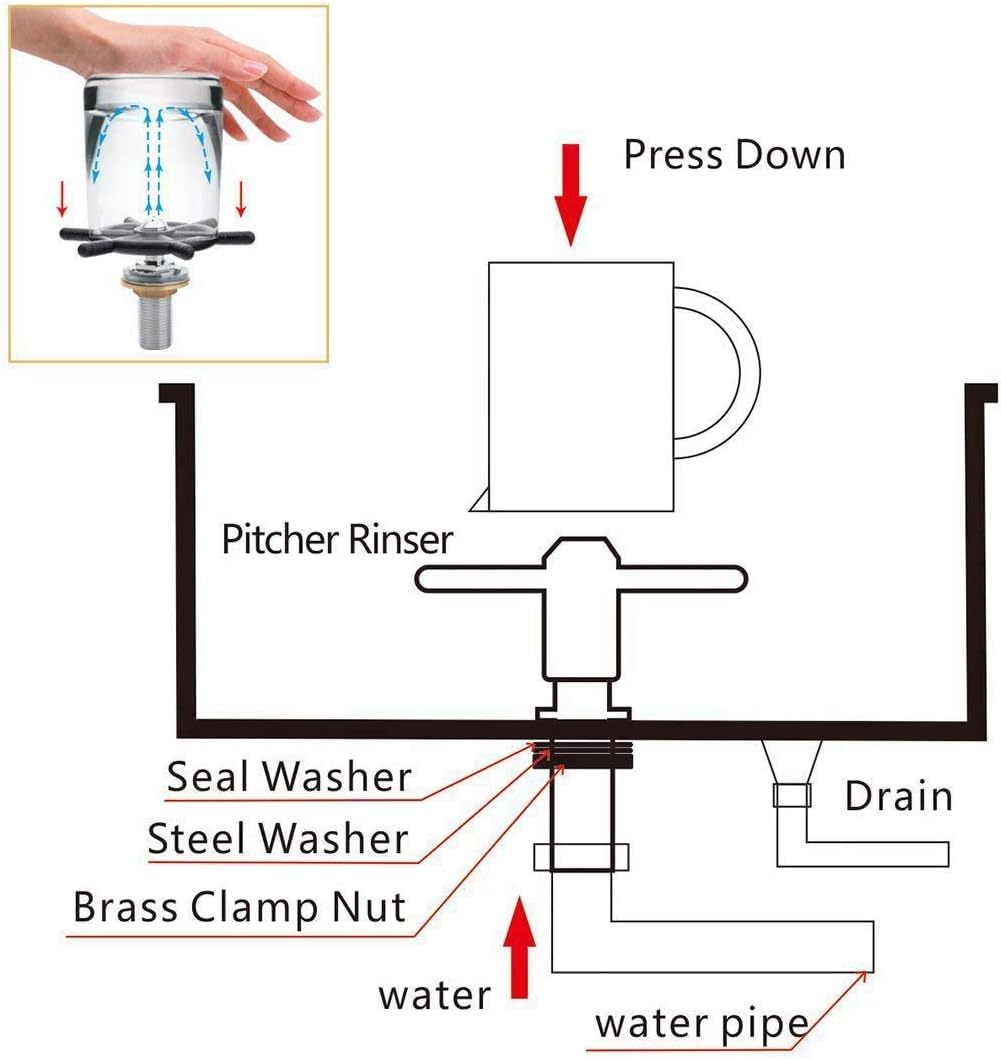 Press Down

Pitcher Rinser

Seal Washer

Steel Washer

Brass Clamp Nut

Drain

water

water pipe