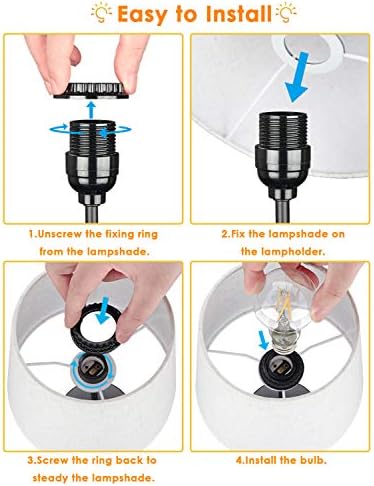 Easy to Install

1.Unscrew the fixing ring from the lampshade.

2.Fix the lampshade on the lampholder.

3.Screw the ring back to steady the lampshade.

4.Install the bulb.