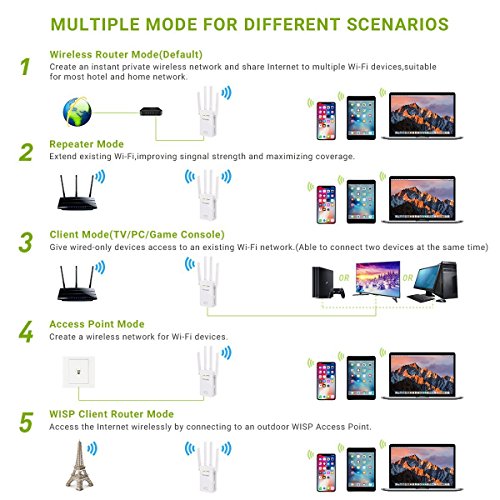 MULTIPLE MODE FOR DIFFERENT SCENARIOS

1
Wireless Router Mode(Default)
Create an instant private wireless network and share Internet to multiple Wi-Fi devices,suitable for most hotel and home network.

2
Repeater Mode
Extend existing Wi-Fi,improving singnal strength and maximizing coverage.

3
Client Mode(TV/PC/Game Console)
Give wired-only devices access to an existing Wi-Fi network.(Able to connect two devices at the same time)

OR OR

4
Access Point Mode
Create a wireless network for Wi-Fi devices.

5
WISP Client Router Mode
Access the Internet wirelessly by connecting to an outdoor WISP Access Point.