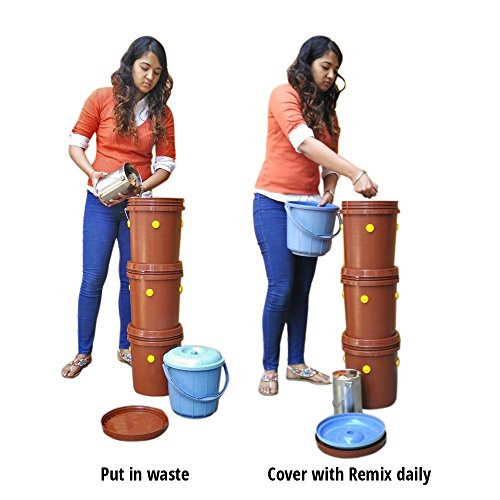 Put in waste

Cover with Remix daily