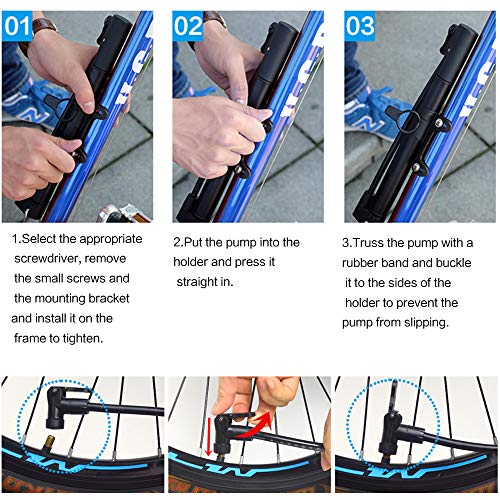 01

02

03

1.Select the appropriate screwdriver, remove the small screws and the mounting bracket and install it on the frame to tighten.

2.Put the pump into the holder and press it straight in.

3.Truss the pump with a rubber band and buckle it to the sides of the holder to prevent the pump from slipping.