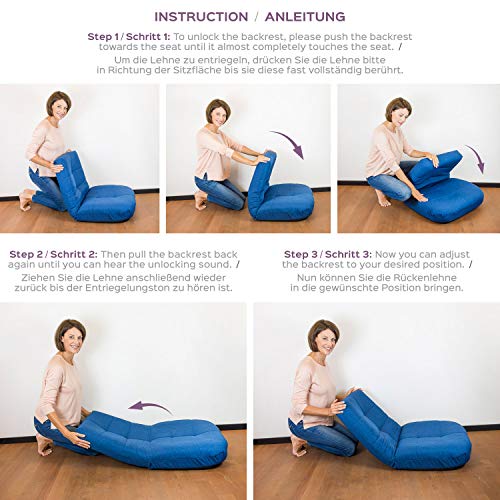 INSTRUCTION / ANLEITUNG

Step 1 / Schritt 1: To unlock the backrest, please push the backrest towards the seat until it almost completely touches the seat. / Um die Lehne zu entriegeln, drücken Sie die Lehne bitte in Richtung der Sitzfläche bis sie diese fast vollständig berührt.

Step 2 / Schritt 2: Then pull the backrest back again until you can hear the unlocking sound. / Ziehen Sie die Lehne anschließend wieder zurück bis der Entriegelungston zu hören ist.

Step 3 / Schritt 3: Now you can adjust the backrest to your desired position. / Nun können Sie die Rückenlehne in die gewünschte Position bringen.