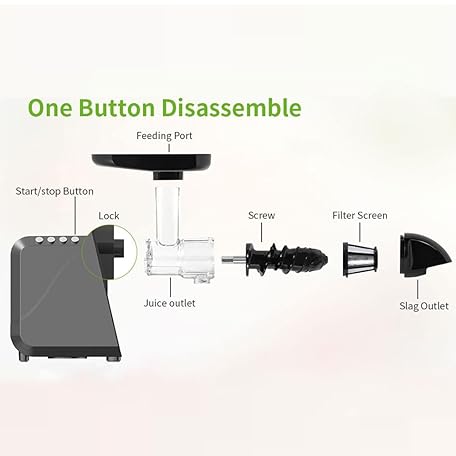 One Button Disassemble

Feeding Port

Start/stop Button

Lock

Screw

Filter Screen

Juice outlet

Slag Outlet