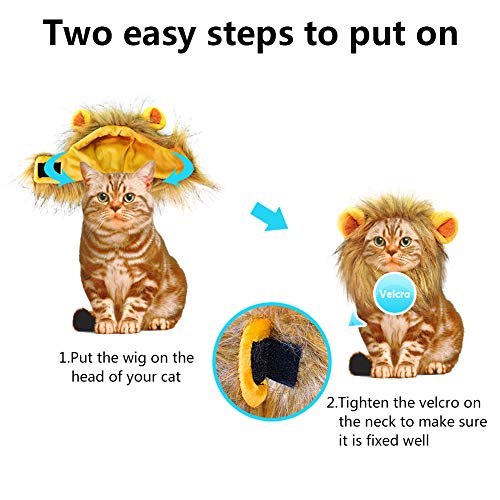 Two easy steps to put on

1.Put the wig on the head of your cat

Velcro

2.Tighten the velcro on the neck to make sure it is fixed well