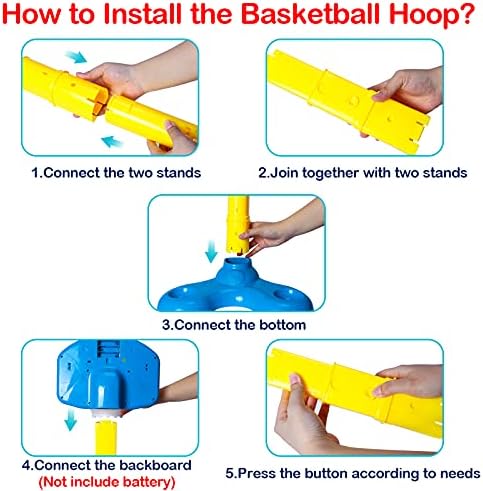 How to Install the Basketball Hoop?

1.Connect the two stands

2.Join together with two stands

3.Connect the bottom

4.Connect the backboard
(Not include battery)

5.Press the button according to needs