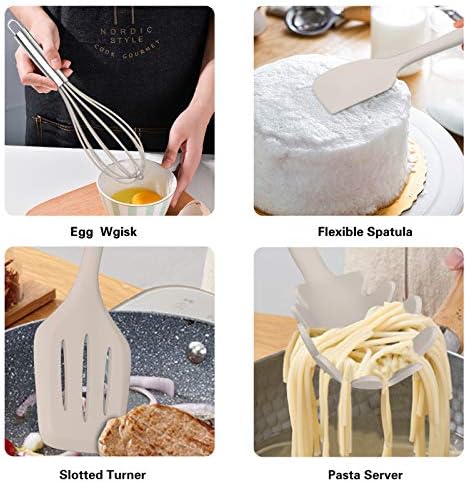 NORDIC STYLE
COOK GOURMET

Egg Wgisk

Flexible Spatula

Slotted Turner

Pasta Server