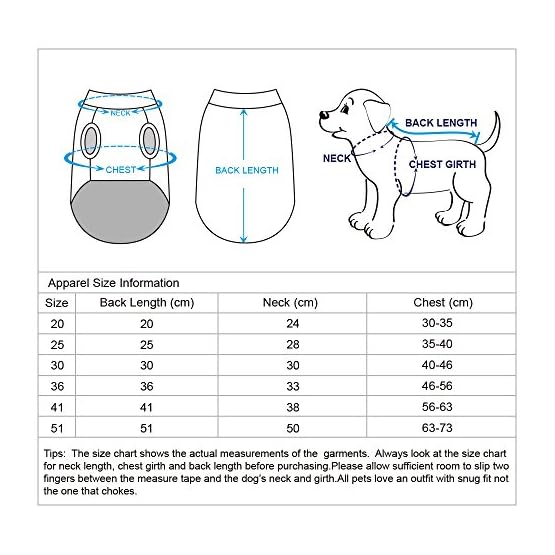 NECK

CHEST

BACK LENGTH

BACK LENGTH

NECK

CHEST GIRTH

Apparel Size Information

| Size | Back Length (cm) | Neck (cm) | Chest (cm) |
|---|---|---|---|
| 20 | 20 | 24 | 30-35 |
| 25 | 25 | 28 | 35-40 |
| 30 | 30 | 30 | 40-46 |
| 36 | 36 | 33 | 46-56 |
| 41 | 41 | 38 | 56-63 |
| 51 | 51 | 50 | 63-73 |

Tips: The size chart shows the actual measurements of the garments. Always look at the size chart for neck length, chest girth and back length before purchasing.Please allow sufficient room to slip two fingers between the measure tape and the dog's neck and girth.All pets love an outfit with snug fit not the one that chokes.