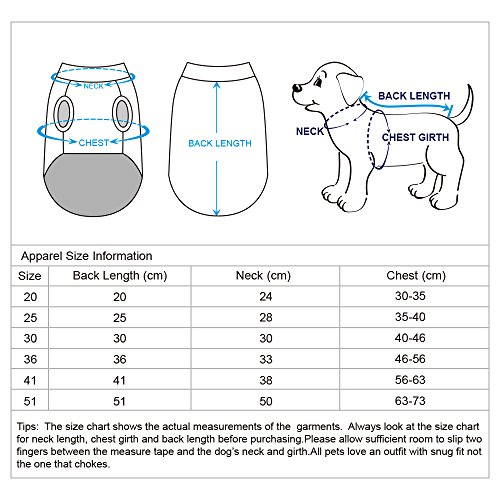 NECK
CHEST
BACK LENGTH
BACK LENGTH
NECK
CHEST GIRTH

Apparel Size Information

| Size | Back Length (cm) | Neck (cm) | Chest (cm) |
|---|---|---|---|
| 20 | 20 | 24 | 30-35 |
| 25 | 25 | 28 | 35-40 |
| 30 | 30 | 30 | 40-46 |
| 36 | 36 | 33 | 46-56 |
| 41 | 41 | 38 | 56-63 |
| 51 | 51 | 50 | 63-73 |

Tips: The size chart shows the actual measurements of the garments. Always look at the size chart for neck length, chest girth and back length before purchasing.Please allow sufficient room to slip two fingers between the measure tape and the dog's neck and girth.All pets love an outfit with snug fit not the one that chokes.