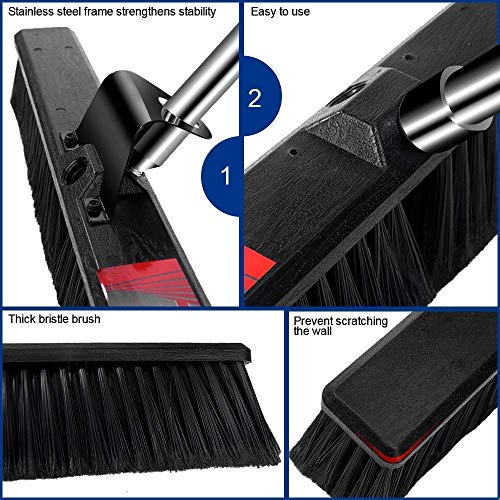 Stainless steel frame strengthens stability

Easy to use

2

1

Thick bristle brush

Prevent scratching the wall