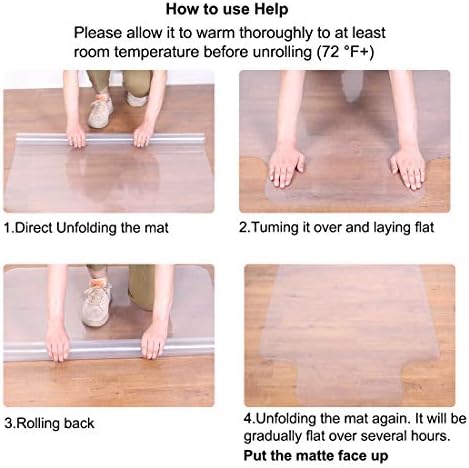 How to use Help

Please allow it to warm thoroughly to at least room temperature before unrolling (72 °F+)

1.Direct Unfolding the mat

2.Tuming it over and laying flat

3.Rolling back

4.Unfolding the mat again. It will be gradually flat over several hours.

Put the matte face up