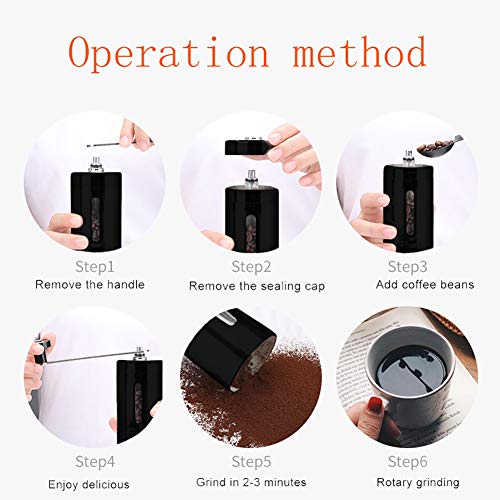 Operation method

Step1
Remove the handle

Step2
Remove the sealing cap

Step3
Add coffee beans

Step4
Enjoy delicious

Step5
Grind in 2-3 minutes

Step6
Rotary grinding