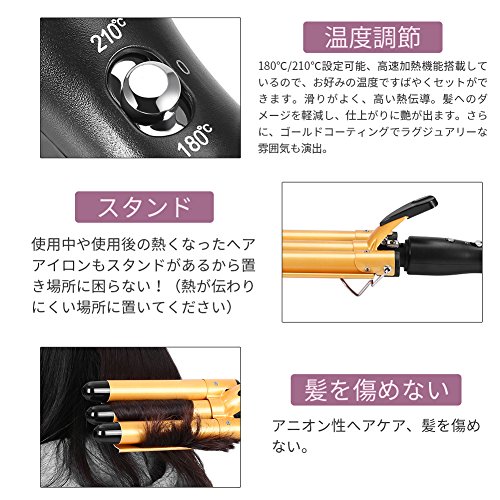 210°C

0

180°C

温度調節

180°C/210°C設定可能、高速加熱機能搭載しているので、お好みの温度ですばやくセットができます。滑りがよく、高い熱伝導。髪へのダメージを軽減し、仕上がりに艶が出ます。さらに、ゴールドコーティングでラグジュアリーな雰囲気も演出。

スタンド

使用中や使用後の熱くなったヘアアイロンもスタンドがあるから置き場所に困らない！（熱が伝わりにくい場所に置いてください）

髪を傷めない

アニオン性ヘアケア、髪を傷めない。