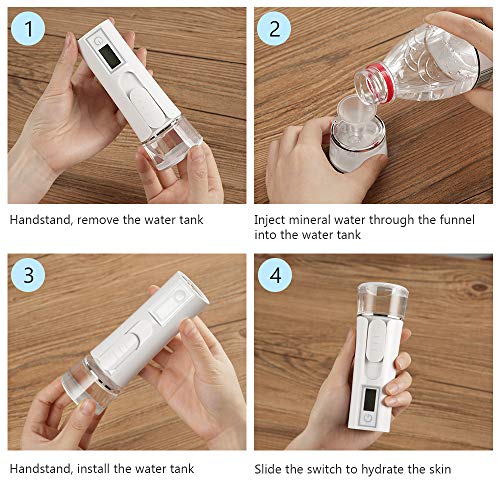 1

Handstand, remove the water tank

2

Inject mineral water through the funnel into the water tank

3

Handstand, install the water tank

4

Slide the switch to hydrate the skin