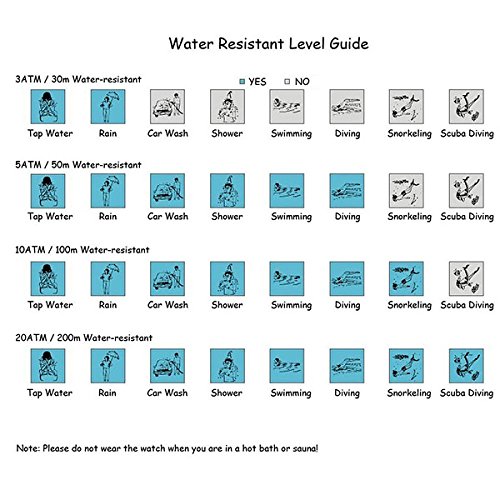 Water Resistant Level Guide

3ATM / 30m Water-resistant

YES NO

Tap Water Rain Car Wash Shower Swimming Diving Snorkeling Scuba Diving

5ATM / 50m Water-resistant

Tap Water Rain Car Wash Shower Swimming Diving Snorkeling Scuba Diving

10ATM / 100m Water-resistant

Tap Water Rain Car Wash Shower Swimming Diving Snorkeling Scuba Diving

20ATM / 200m Water-resistant

Tap Water Rain Car Wash Shower Swimming Diving Snorkeling Scuba Diving

Note: Please do not wear the watch when you are in a hot bath or sauna!