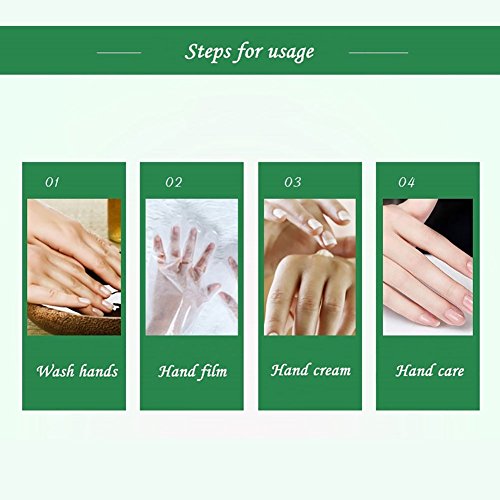 Steps for usage

01

Wash hands

02

Hand film

03

Hand cream

04

Hand care