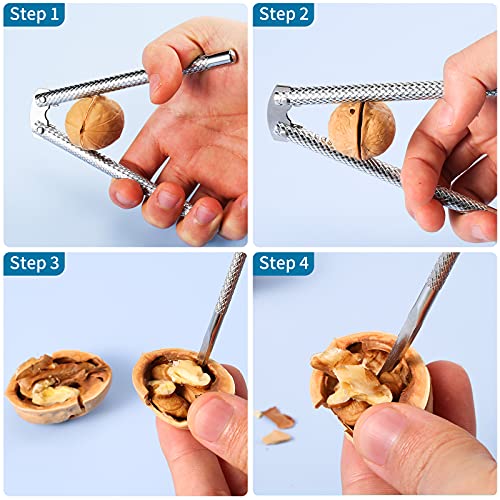 Step 1

Step 2

Step 3

Step 4