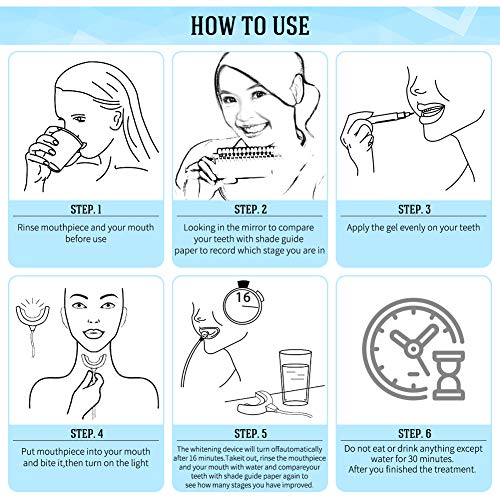 HOW TO USE

STEP. 1
Rinse mouthpiece and your mouth before use

STEP. 2
Looking in the mirror to compare your teeth with shade guide paper to record which stage you are in

STEP. 3
Apply the gel evenly on your teeth

STEP. 4
Put mouthpiece into your mouth and bite it,then turn on the light

16

STEP. 5
The whitening device will turn offautomatically after 16 minutes.Takeit out, rinse the mouthpiece and your mouth with water and compareyour teeth with shade guide paper again to see how many stages you have improved.

STEP. 6
Do not eat or drink anything except water for 30 minutes.
After you finished the treatment.