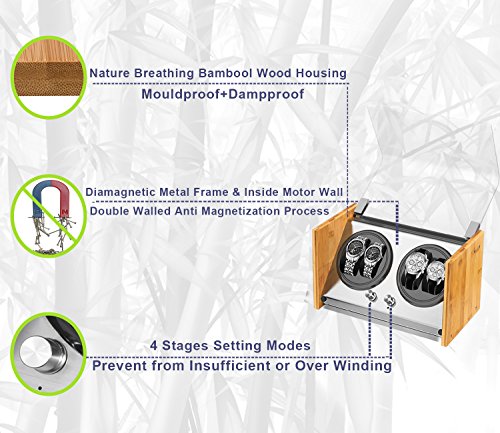 Nature Breathing Bambool Wood Housing
Mouldproof+Dampproof

Diamagnetic Metal Frame & Inside Motor Wall
Double Walled Anti Magnetization Process

4 Stages Setting Modes
Prevent from Insufficient or Over Winding