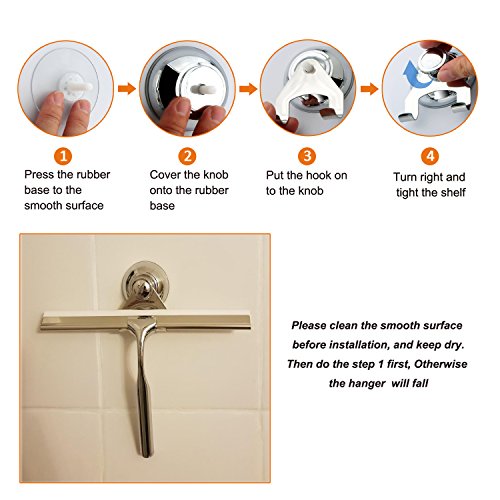 1
Press the rubber base to the smooth surface

2
Cover the knob onto the rubber base

3
Put the hook on to the knob

4
Turn right and tight the shelf

Please clean the smooth surface before installation, and keep dry. Then do the step 1 first, Otherwise the hanger will fall