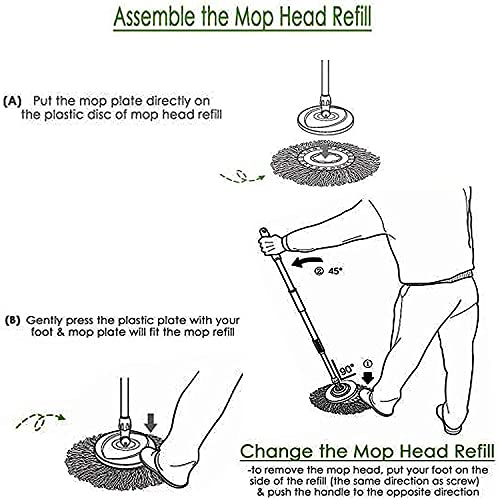 Assemble the Mop Head Refill

(A) Put the mop plate directly on the plastic disc of mop head refill

② 45°

(B) Gently press the plastic plate with your foot & mop plate will fit the mop refill

90°

①

Change the Mop Head Refill

-to remove the mop head, put your foot on the side of the refill (the same direction as screw) & push the handle to the opposite direction