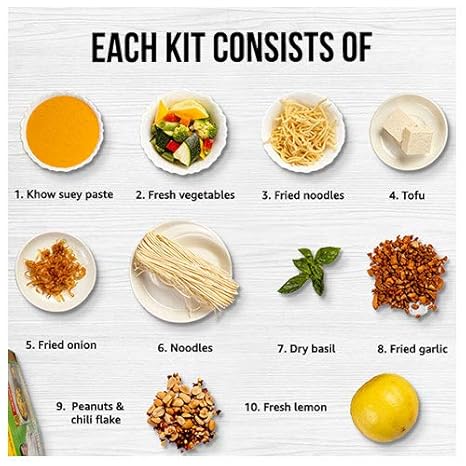 EACH KIT CONSISTS OF

1. Khow suey paste

2. Fresh vegetables

3. Fried noodles

4. Tofu

5. Fried onion

6. Noodles

7. Dry basil

8. Fried garlic

9. Peanuts & chili flake

10. Fresh lemon