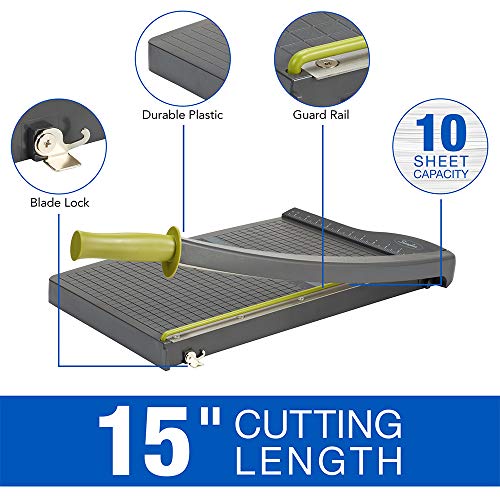 Durable Plastic

Guard Rail

Blade Lock

10 SHEET CAPACITY

15" CUTTING LENGTH