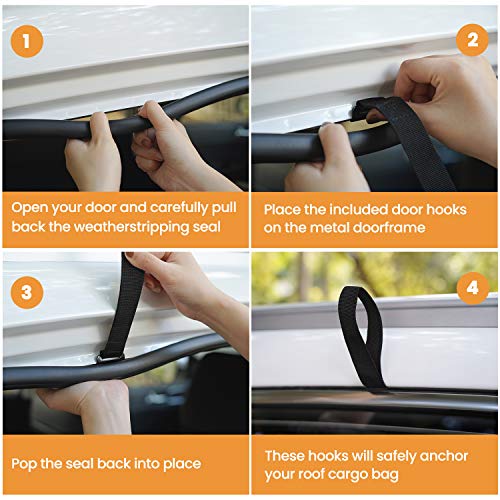 1

Open your door and carefully pull back the weatherstripping seal

2

Place the included door hooks on the metal doorframe

3

Pop the seal back into place

4

These hooks will safely anchor your roof cargo bag