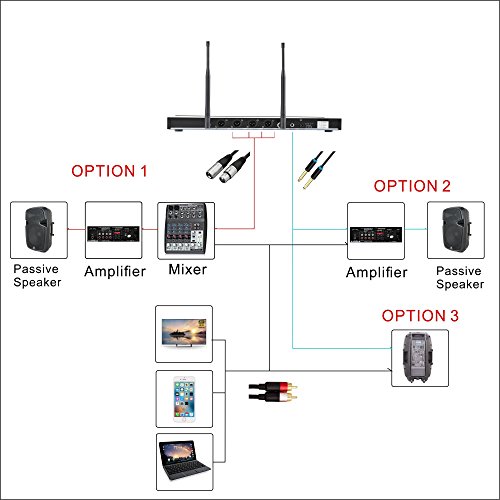 OPTION 1

OPTION 2

Passive Speaker

Amplifier

Mixer

Amplifier

Passive Speaker

OPTION 3