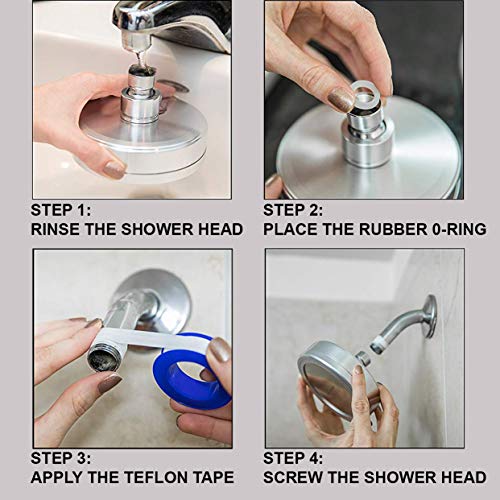 STEP 1:
RINSE THE SHOWER HEAD

STEP 2:
PLACE THE RUBBER 0-RING

STEP 3:
APPLY THE TEFLON TAPE

STEP 4:
SCREW THE SHOWER HEAD