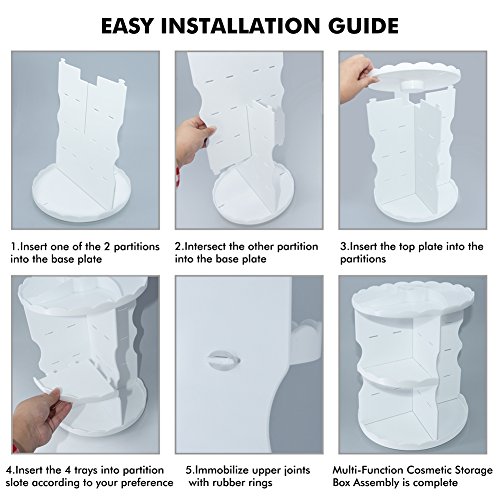 EASY INSTALLATION GUIDE

1.Insert one of the 2 partitions into the base plate

2.Intersect the other partition into the base plate

3.Insert the top plate into the partitions

4.Insert the 4 trays into partition slote according to your preference

5.Immobilize upper joints with rubber rings

Multi-Function Cosmetic Storage Box Assembly is complete