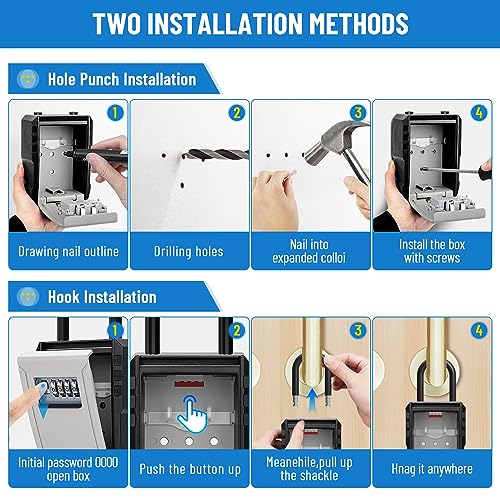 TWO INSTALLATION METHODS

Hole Punch Installation

1
Drawing nail outline

2
Drilling holes

3
Nail into expanded colloi

4
Install the box with screws

Hook Installation

1
Initial password 0000 open box

2
Push the button up

3
Meanehile,pull up the shackle

4
Hnag it anywhere